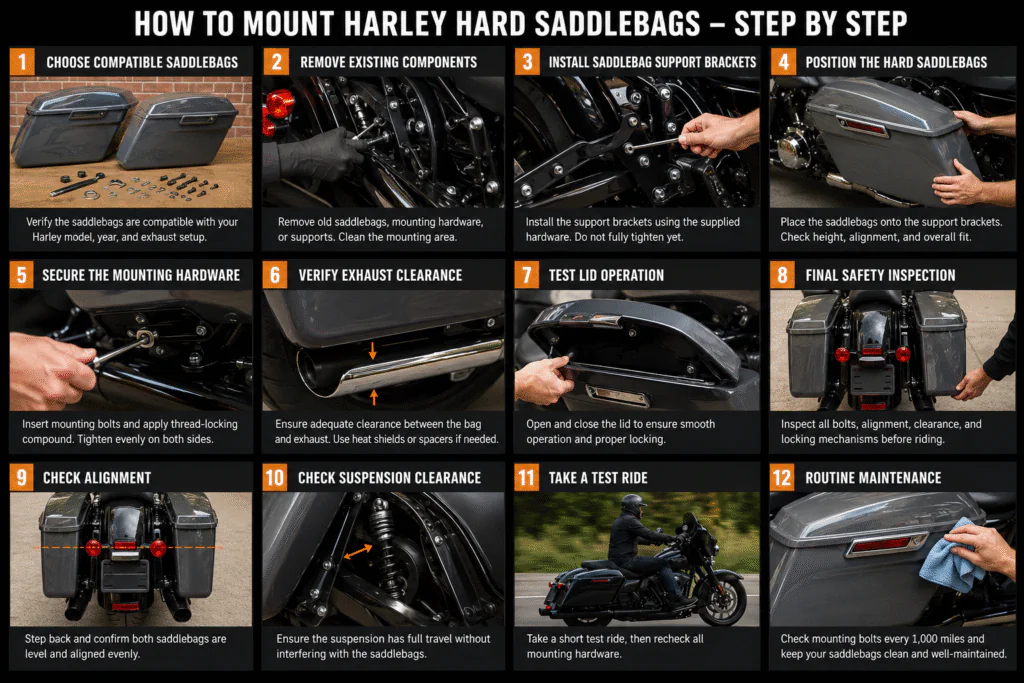 HOW TO MOUNT HARLEY HARD SADDLEBAGS – STEP BY STEP

1 CHOOSE COMPATIBLE SADDLEBAGS

Verify the saddlebags are compatible with your Harley model, year, and exhaust setup.

2 REMOVE EXISTING COMPONENTS

Remove old saddlebags, mounting hardware, or supports. Clean the mounting area.

3 INSTALL SADDLEBAG SUPPORT BRACKETS

Install the support brackets using the supplied hardware. Do not fully tighten yet.

4 POSITION THE HARD SADDLEBAGS

Place the saddlebags onto the support brackets. Check height, alignment, and overall fit.

5 SECURE THE MOUNTING HARDWARE

Insert mounting bolts and apply thread-locking compound. Tighten evenly on both sides.

6 VERIFY EXHAUST CLEARANCE

Ensure adequate clearance between the bag and exhaust. Use heat shields or spacers if needed.

7 TEST LID OPERATION

Open and close the lid to ensure smooth operation and proper locking.

8 FINAL SAFETY INSPECTION

Inspect all bolts, alignment, clearance, and locking mechanisms before riding.

9 CHECK ALIGNMENT

Step back and confirm both saddlebags are level and aligned evenly.

10 CHECK SUSPENSION CLEARANCE

Ensure the suspension has full travel without interfering with the saddlebags.

11 TAKE A TEST RIDE

Take a short test ride, then recheck all mounting hardware.

12 ROUTINE MAINTENANCE

Check mounting bolts every 1,000 miles and keep your saddlebags clean and well-maintained.