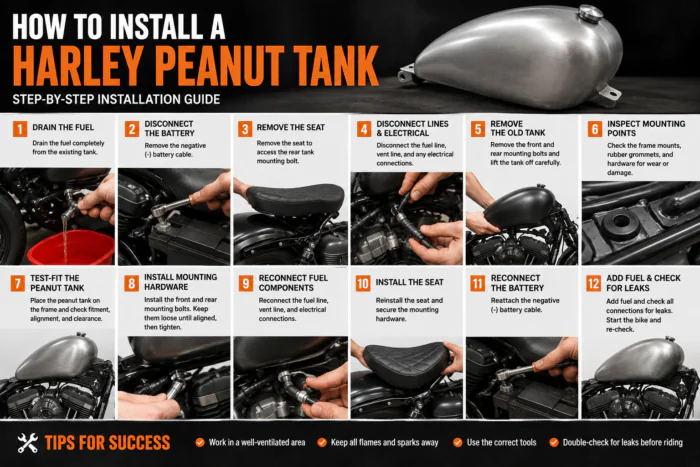 HOW TO INSTALL A
HARLEY PEANUT TANK
STEP-BY-STEP INSTALLATION GUIDE

1 DRAIN THE FUEL
Drain the fuel completely from the existing tank.

2 DISCONNECT THE BATTERY
Remove the negative (-) battery cable.

3 REMOVE THE SEAT
Remove the seat to access the rear tank mounting bolt.

4 DISCONNECT LINES & ELECTRICAL
Disconnect the fuel line, vent line, and any electrical connections.

5 REMOVE THE OLD TANK
Remove the front and rear mounting bolts and lift the tank off carefully.

6 INSPECT MOUNTING POINTS
Check the frame mounts, rubber grommets, and hardware for wear or damage.

7 TEST-FIT THE PEANUT TANK
Place the peanut tank on the frame and check fitment, alignment, and clearance.

8 INSTALL MOUNTING HARDWARE
Install the front and rear mounting bolts. Keep them loose until aligned, then tighten.

9 RECONNECT FUEL COMPONENTS
Reconnect the fuel line, vent line, and electrical connections.

10 INSTALL THE SEAT
Reinstall the seat and secure the mounting hardware.

11 RECONNECT THE BATTERY
Reattach the negative (-) battery cable.

12 ADD FUEL & CHECK FOR LEAKS
Add fuel and check all connections for leaks. Start the bike and re-check.

TIPS FOR SUCCESS
Work in a well-ventilated area
Keep all flames and sparks away
Use the correct tools
Double-check for leaks before riding